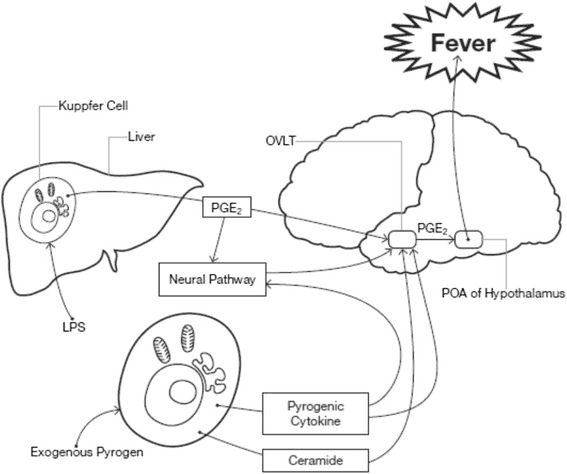 Fever

Kuppfer Cell

Liver

OVLT

$PGE_2$

$PGE_2$

Neural Pathway

POA of Hypothalamus

LPS

Pyrogenic Cytokine

Exogenous Pyrogen

Ceramide