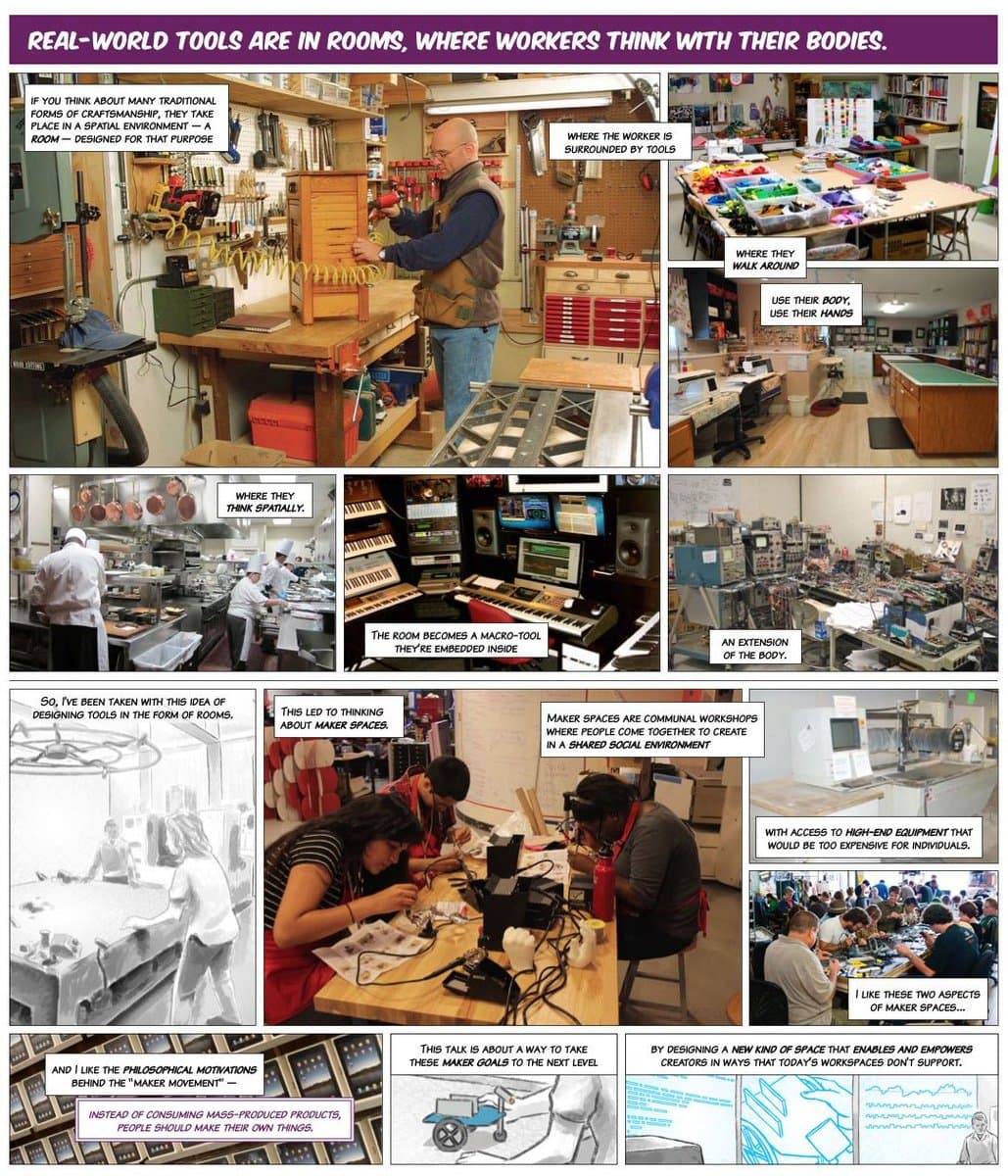 REAL-WORLD TOOLS ARE IN ROOMS, WHERE WORKERS THINK WITH THEIR BODIES.

IF YOU THINK ABOUT MANY TRADITIONAL FORMS OF CRAFTSMANSHIP, THEY TAKE PLACE IN A SPATIAL ENVIRONMENT — A ROOM — DESIGNED FOR THAT PURPOSE

WHERE THE WORKER IS SURROUNDED BY TOOLS

WHERE THEY WALK AROUND

USE THEIR BODY, USE THEIR HANDS

WHERE THEY THINK SPATIALLY.

THE ROOM BECOMES A MACRO-TOOL THEY'RE EMBEDDED INSIDE

AN EXTENSION OF THE BODY.

SO, I'VE BEEN TAKEN WITH THIS IDEA OF DESIGNING TOOLS IN THE FORM OF ROOMS.

THIS LED TO THINKING ABOUT MAKER SPACES.

MAKER SPACES ARE COMMUNAL WORKSHOPS WHERE PEOPLE COME TOGETHER TO CREATE IN A SHARED SOCIAL ENVIRONMENT

WITH ACCESS TO HIGH-END EQUIPMENT THAT WOULD BE TOO EXPENSIVE FOR INDIVIDUALS.

I LIKE THESE TWO ASPECTS OF MAKER SPACES...

AND I LIKE THE PHILOSOPHICAL MOTIVATIONS BEHIND THE "MAKER MOVEMENT" —

INSTEAD OF CONSUMING MASS-PRODUCED PRODUCTS, PEOPLE SHOULD MAKE THEIR OWN THINGS.

THIS TALK IS ABOUT A WAY TO TAKE THESE MAKER GOALS TO THE NEXT LEVEL

BY DESIGNING A NEW KIND OF SPACE THAT ENABLES AND EMPOWERS CREATORS IN WAYS THAT TODAY'S WORKSPACES DON'T SUPPORT.