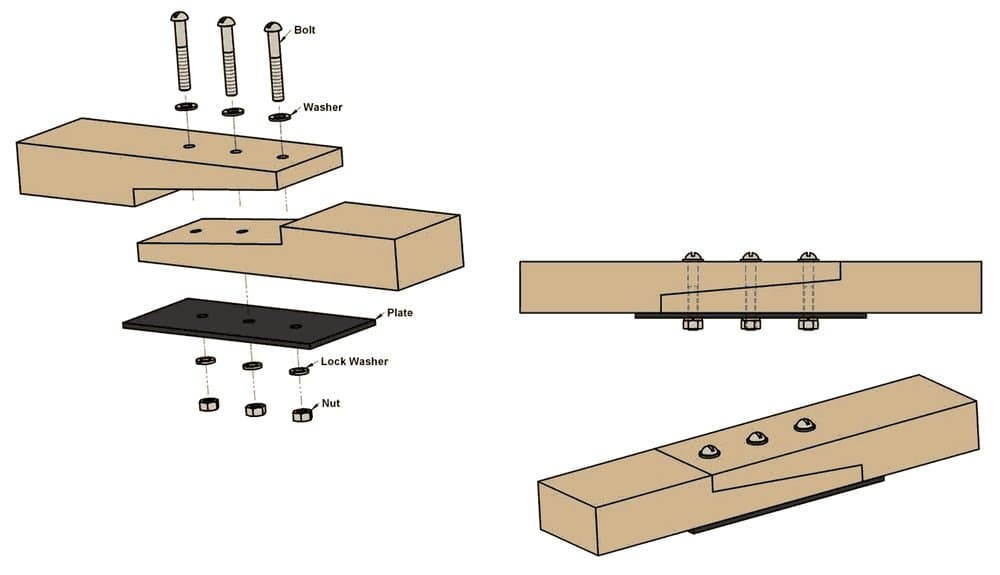 Bolt
Washer
Plate
Lock Washer
Nut