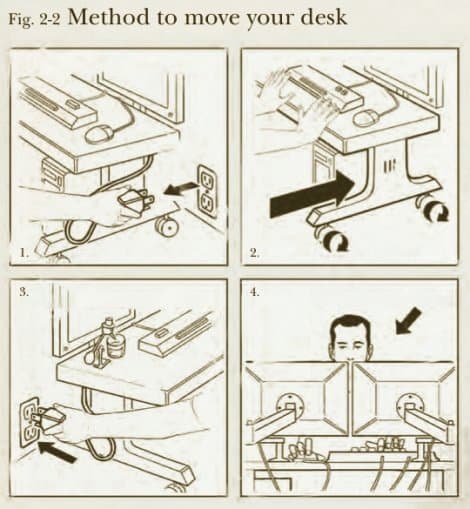 Fig. 2-2 Method to move your desk

1.

2.

3.

4.